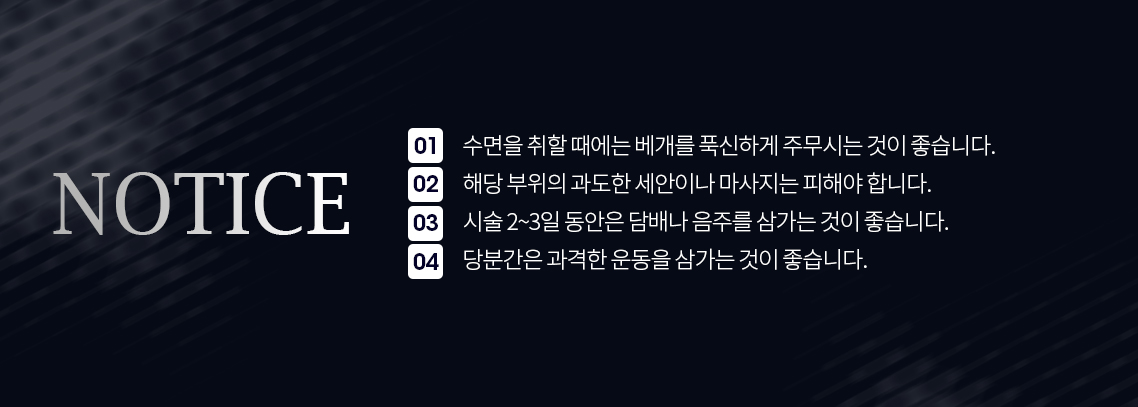 NOTICE

01 수면을 취할 때에는 베개를 푹신하게 주무시는 것이 좋습니다.
02 해당 부위의 과도한 세안이나 마사지는 피해야 합니다.
03 시술 2~3일 동안은 담배나 음주를 삼가는 것이 좋습니다.
04 당분간은 과격한 운동을 삼가는 것이 좋습니다.